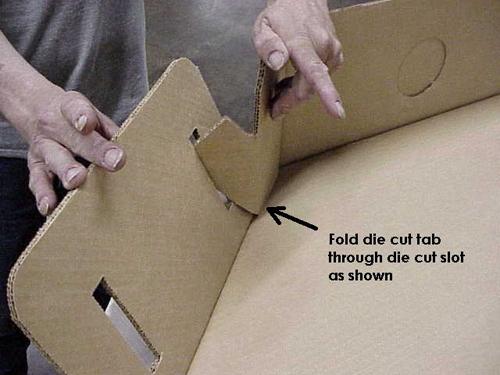 Fold die cut tab through die cut slot as shown